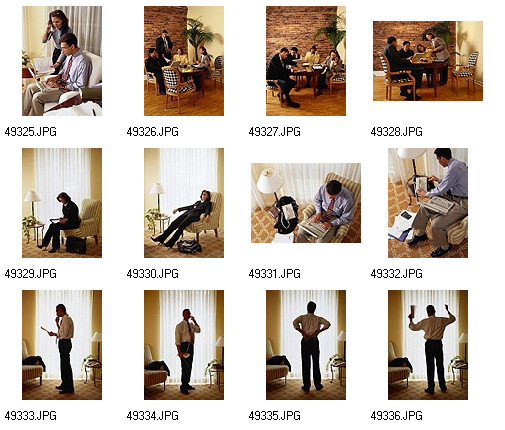 49325.JPG

49326.JPG

49327.JPG

49328.JPG

49329.JPG

49330.JPG

49331.JPG

49332.JPG

49333.JPG

49334.JPG

49335.JPG

49336.JPG